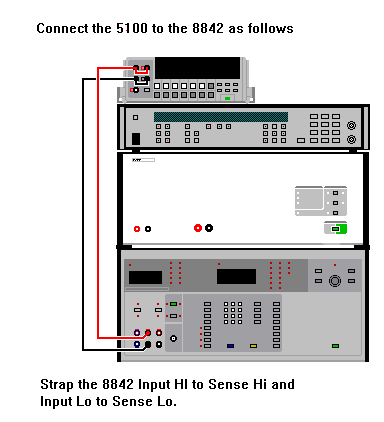 Connect the 5100 to the 8842 as follows

Strap the 8842 Input HI to Sense Hi and Input Lo to Sense Lo.